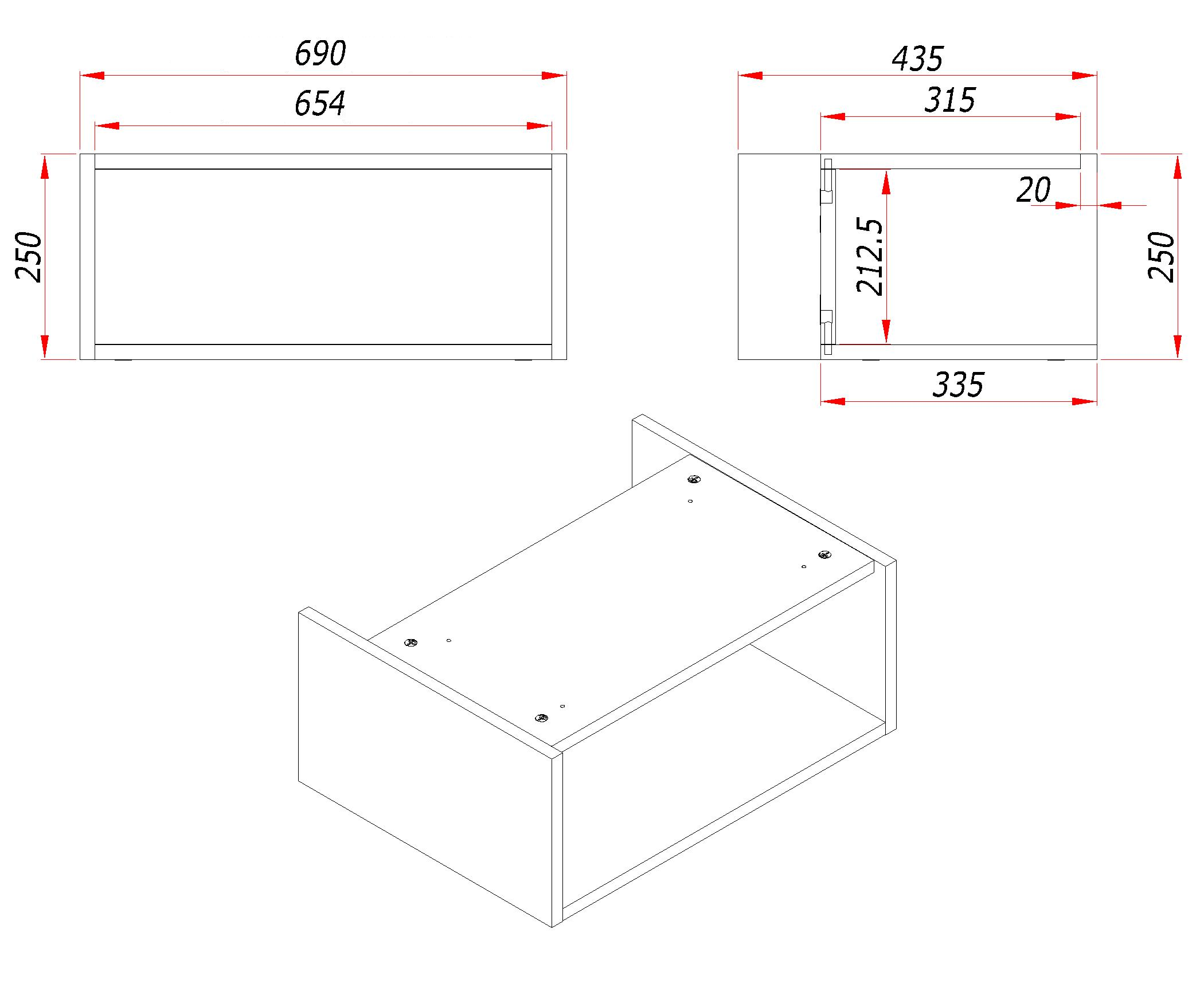 690
654
250
435
315
20
212.5
250
335