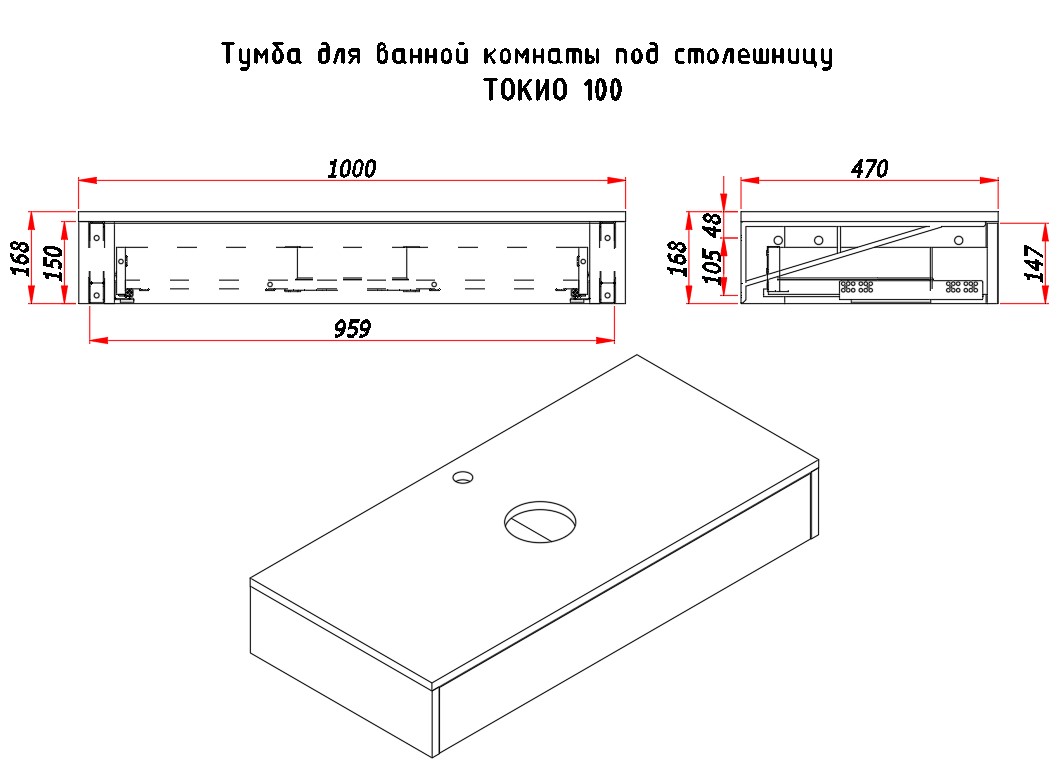 Тумба для ванной комнаты под столешницу
ТОКИО 100

1000
168
150
959

470
168
48
105
147