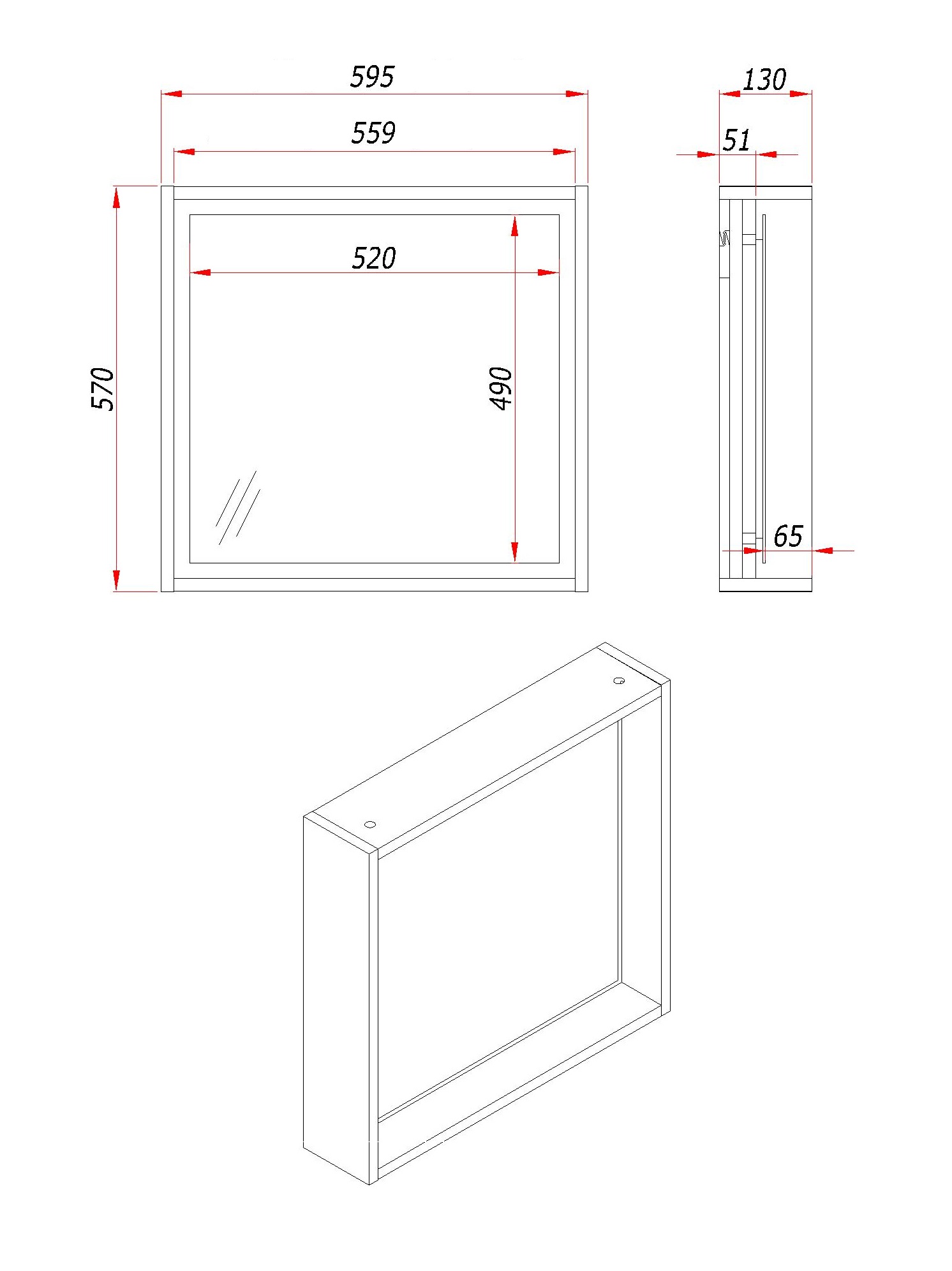 595
559
520
570
490
130
51
65